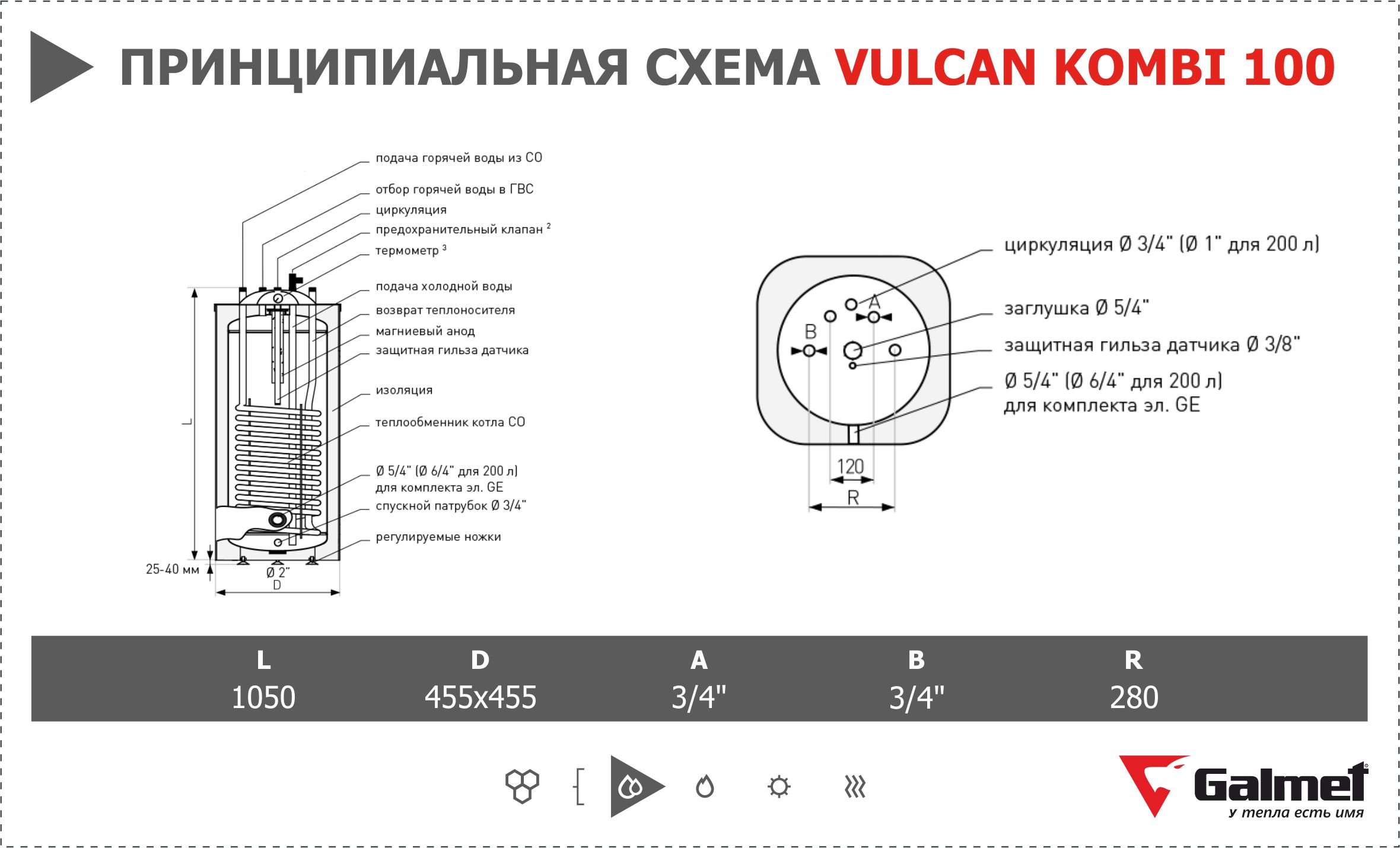 ПРИНЦИПИАЛЬНАЯ СХЕМА VULCAN KOMBI 100

подача горячей воды из СО
отбор горячей воды в ГВС
циркуляция
предохранительный клапан $^2$
термометр $^3$
подача холодной воды
возврат теплоносителя
магниевый анод
защитная гильза датчика
изоляция
теплообменник котла СО
Ø 5/4" (Ø 6/4" для 200 л) для комплекта эл. GE
спускной патрубок Ø 3/4"
регулируемые ножки

L
25-40 мм
Ø 2"
D

циркуляция Ø 3/4" (Ø 1" для 200 л)
заглушка Ø 5/4"
защитная гильза датчика Ø 3/8"
Ø 5/4" (Ø 6/4" для 200 л) для комплекта эл. GE

A
B
120
R

| L | D | A | B | R |
|---|---|---|---|---|
| 1050 | 455x455 | 3/4" | 3/4" | 280 |

Galmet
у тепла есть имя