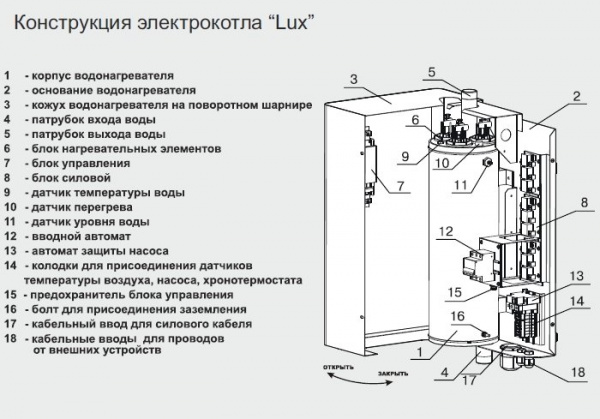 Конструкция электрокотла “Lux”

1 - корпус водонагревателя
2 - основание водонагревателя
3 - кожух водонагревателя на поворотном шарнире
4 - патрубок входа воды
5 - патрубок выхода воды
6 - блок нагревательных элементов
7 - блок управления
8 - блок силовой
9 - датчик температуры воды
10 - датчик перегрева
11 - датчик уровня воды
12 - вводной автомат
13 - автомат защиты насоса
14 - колодки для присоединения датчиков температуры воздуха, насоса, хронотермостата
15 - предохранитель блока управления
16 - болт для присоединения заземления
17 - кабельный ввод для силового кабеля
18 - кабельные вводы для проводов от внешних устройств

3
5
2
6
9
10
11
7
8
12
15
13
14
16
1
4
17
18
ОТКРЫТЬ
ЗАКРЫТЬ